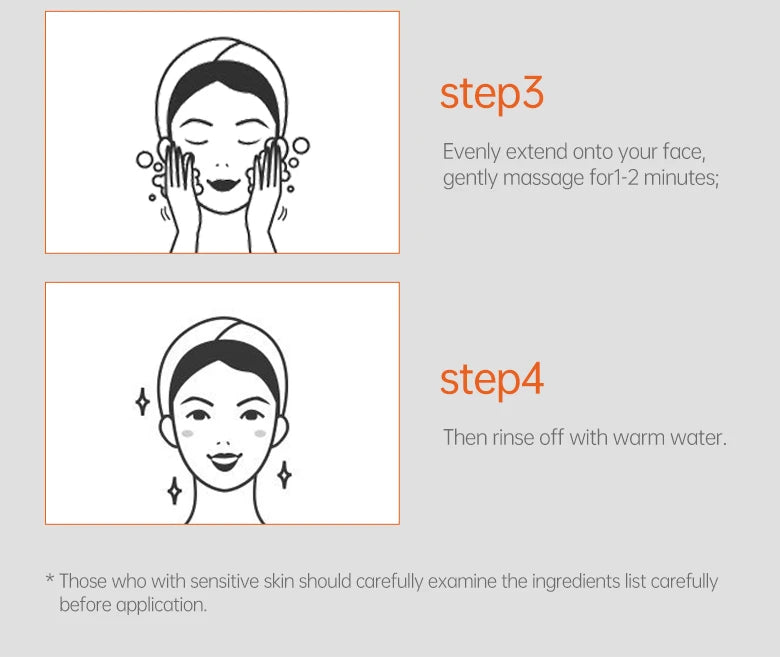 step3

Evenly extend onto your face, gently massage for1-2 minutes;

step4

Then rinse off with warm water.

* Those who with sensitive skin should carefully examine the ingredients list carefully before application.