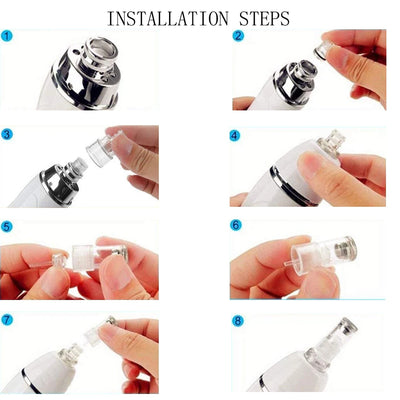 INSTALLATION STEPS

1

2

3

4

5

6

7

8