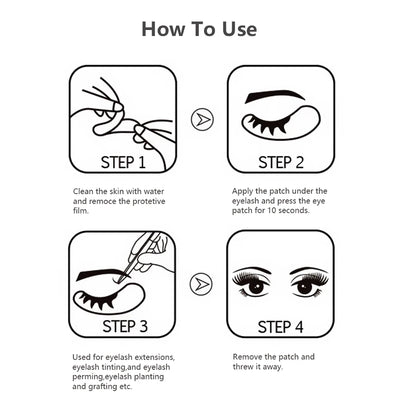 How To Use

STEP 1

Clean the skin with water and remoce the protetive film.

STEP 2

Apply the patch under the eyelash and press the eye patch for 10 seconds.

STEP 3

Used for eyelash extensions, eyelash tinting,and eyelash perming,eyelash planting and grafting etc.

STEP 4

Remove the patch and threw it away.