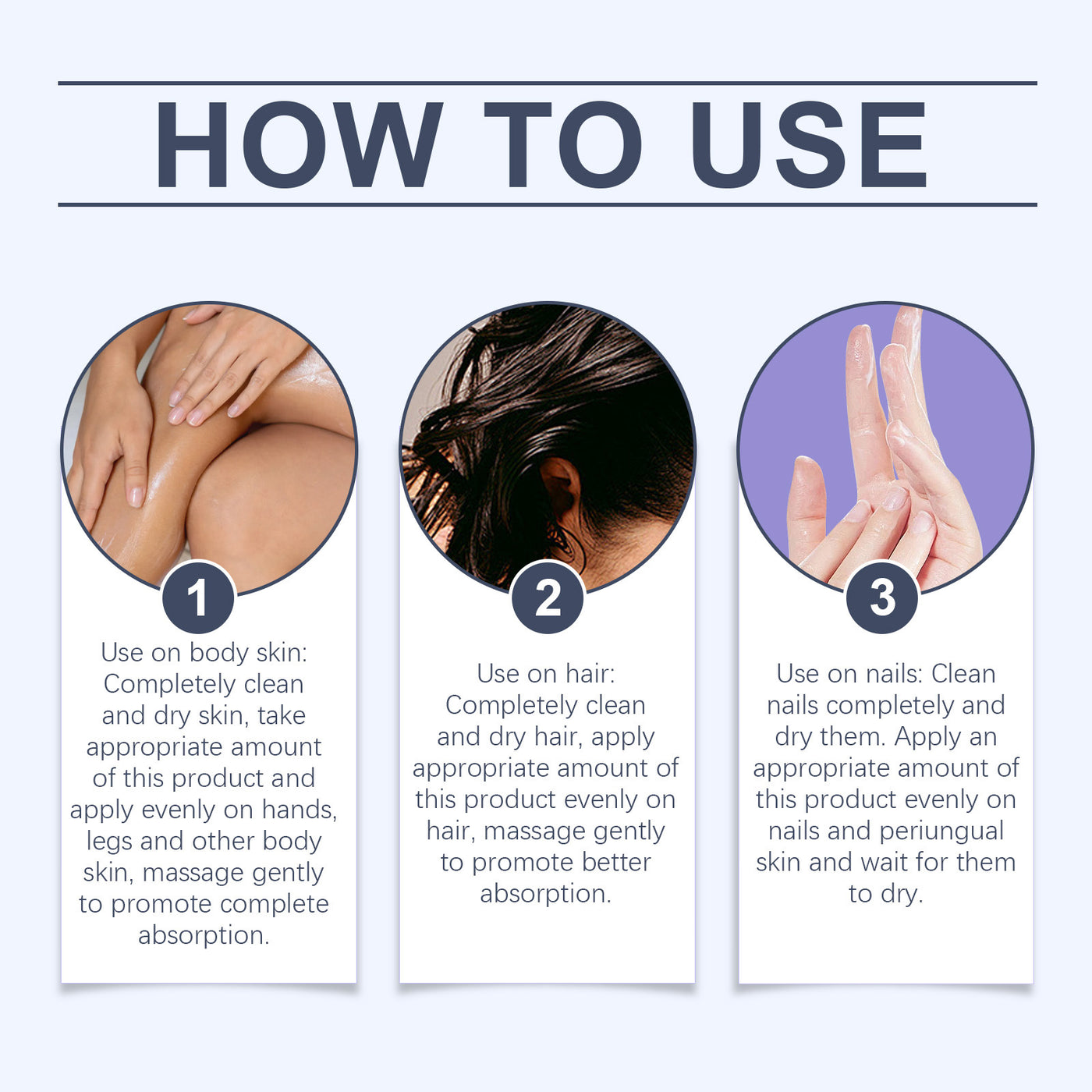 HOW TO USE

1

Use on body skin: Completely clean and dry skin, take appropriate amount of this product and apply evenly on hands, legs and other body skin, massage gently to promote complete absorption.

2

Use on hair: Completely clean and dry hair, apply appropriate amount of this product evenly on hair, massage gently to promote better absorption.

3

Use on nails: Clean nails completely and dry them. Apply an appropriate amount of this product evenly on nails and periungual skin and wait for them to dry.