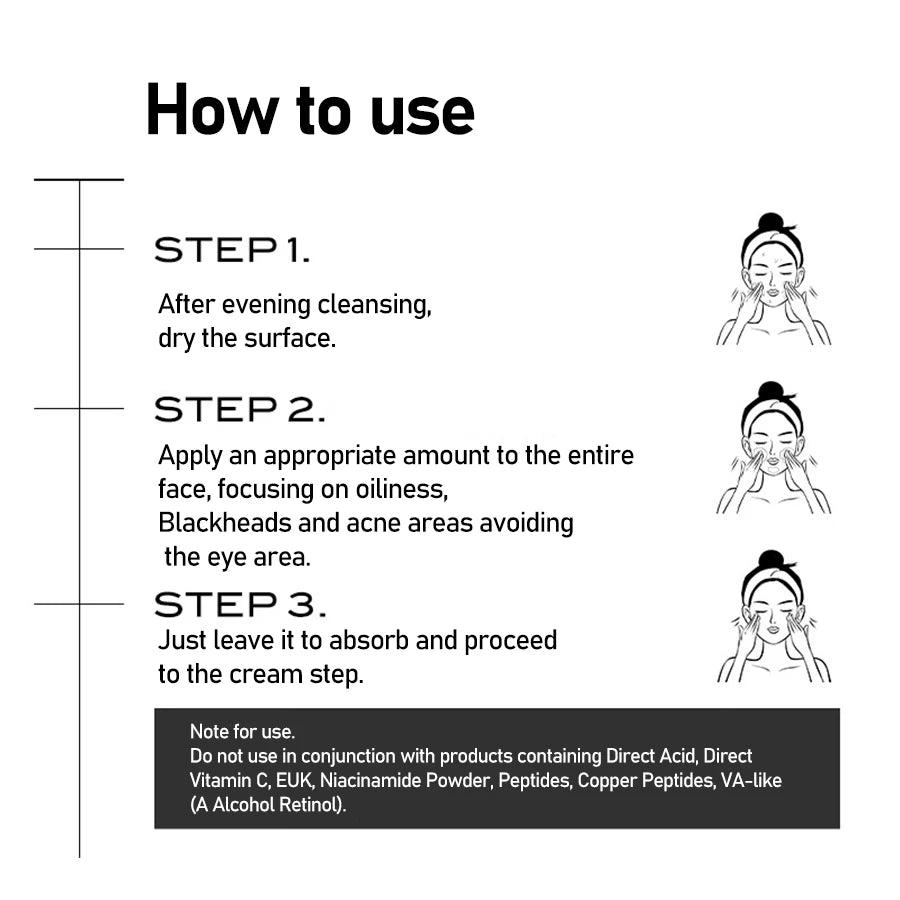 How to use

STEP 1.

After evening cleansing, dry the surface.

STEP 2.

Apply an appropriate amount to the entire face, focusing on oiliness, Blackheads and acne areas avoiding the eye area.

STEP 3.

Just leave it to absorb and proceed to the cream step.

Note for use.
Do not use in conjunction with products containing Direct Acid, Direct Vitamin C, EUK, Niacinamide Powder, Peptides, Copper Peptides, VA-like (A Alcohol Retinol).