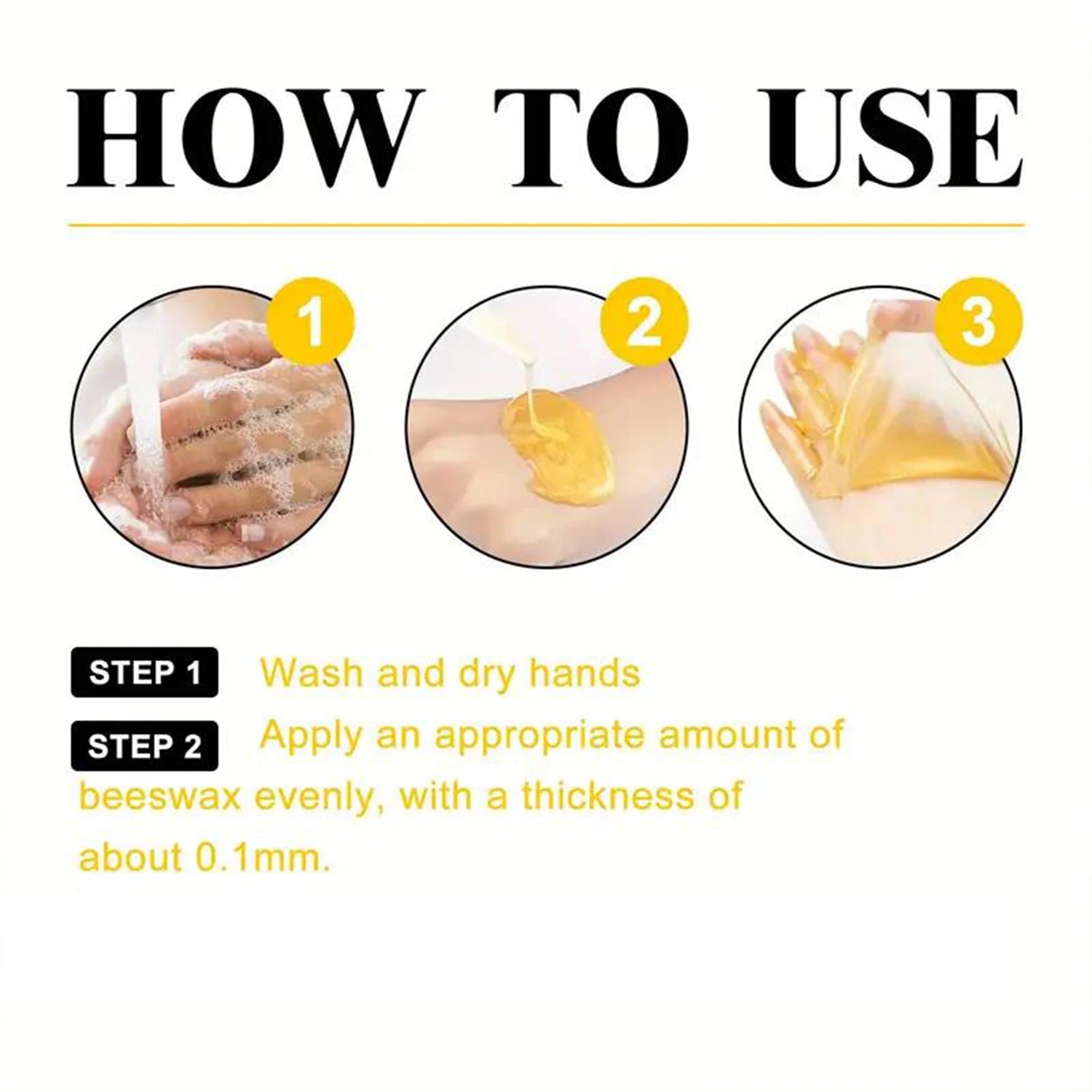 HOW TO USE

1

2

3

STEP 1 Wash and dry hands

STEP 2 Apply an appropriate amount of beeswax evenly, with a thickness of about 0.1mm.