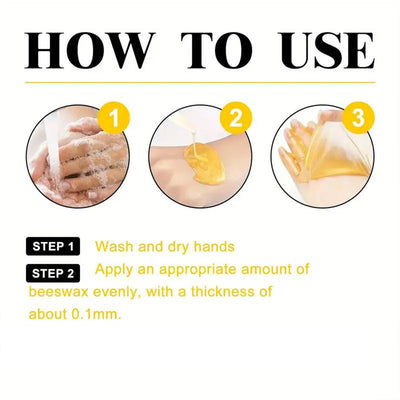 HOW TO USE

1

2

3

STEP 1 Wash and dry hands

STEP 2 Apply an appropriate amount of beeswax evenly, with a thickness of about 0.1mm.