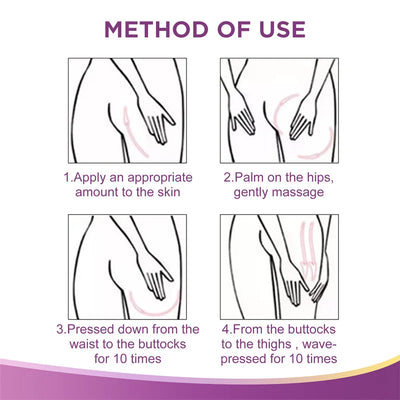 METHOD OF USE

1.Apply an appropriate amount to the skin

2.Palm on the hips, gently massage

3.Pressed down from the waist to the buttocks for 10 times

4.From the buttocks to the thighs , wave-pressed for 10 times