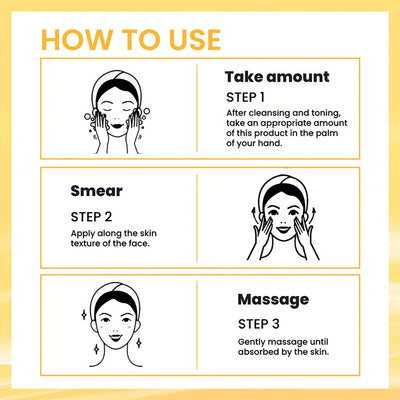 HOW TO USE

Take amount

STEP 1

After cleansing and toning, take an appropriate amount of this product in the palm of your hand.

Smear

STEP 2

Apply along the skin texture of the face.

Massage

STEP 3

Gently massage until absorbed by the skin.