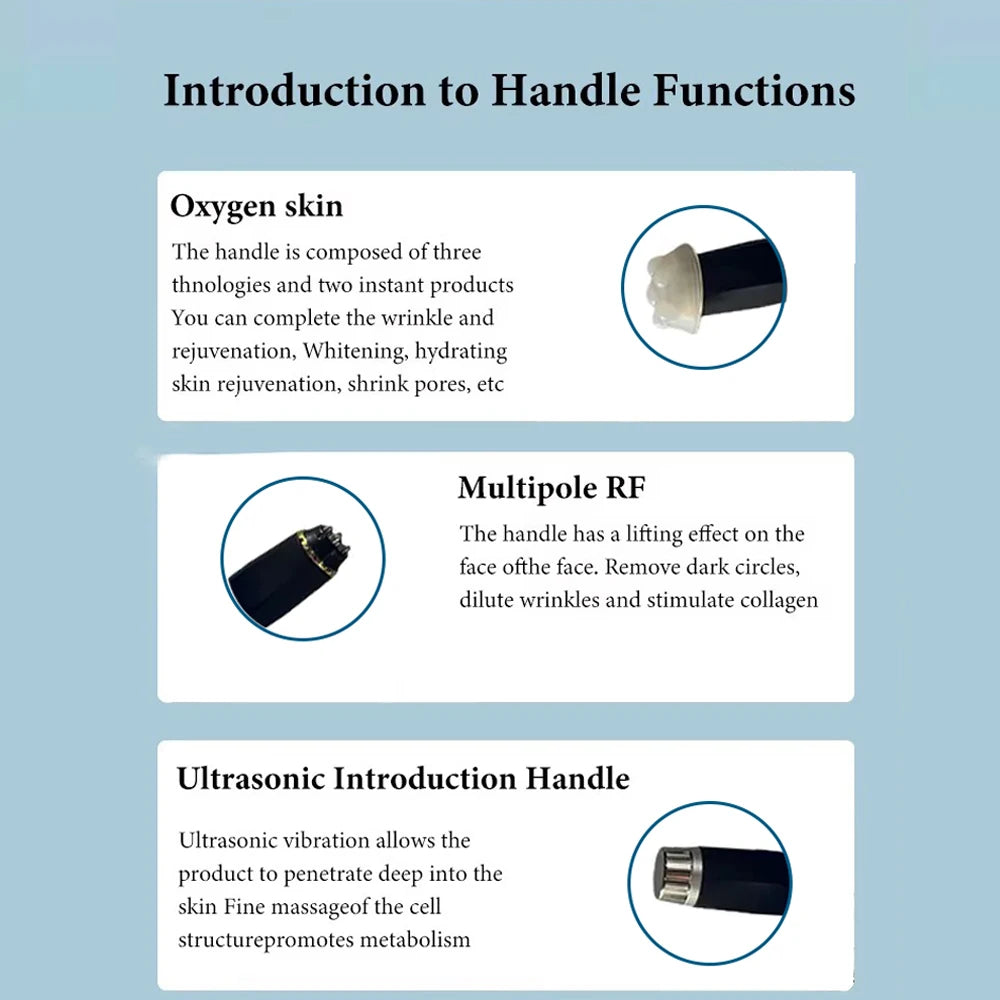 Introduction to Handle Functions

Oxygen skin

The handle is composed of three thnologies and two instant products You can complete the wrinkle and rejuvenation, Whitening, hydrating skin rejuvenation, shrink pores, etc

Multipole RF

The handle has a lifting effect on the face ofthe face. Remove dark circles, dilute wrinkles and stimulate collagen

Ultrasonic Introduction Handle

Ultrasonic vibration allows the product to penetrate deep into the skin Fine massageof the cell structurepromotes metabolism