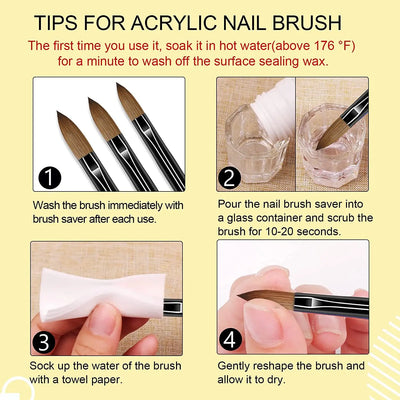 TIPS FOR ACRYLIC NAIL BRUSH

The first time you use it, soak it in hot water(above 176 °F) for a minute to wash off the surface sealing wax.

1

Wash the brush immediately with brush saver after each use.

2

Pour the nail brush saver into a glass container and scrub the brush for 10-20 seconds.

3

Sock up the water of the brush with a towel paper.

4

Gently reshape the brush and allow it to dry.