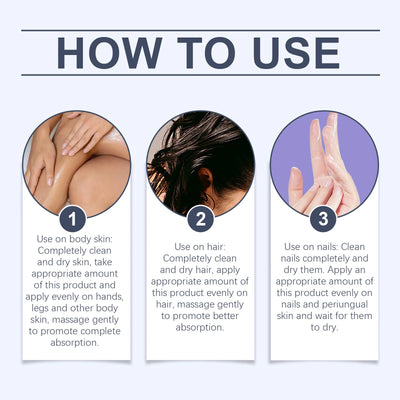 HOW TO USE

1

Use on body skin: Completely clean and dry skin, take appropriate amount of this product and apply evenly on hands, legs and other body skin, massage gently to promote complete absorption.

2

Use on hair: Completely clean and dry hair, apply appropriate amount of this product evenly on hair, massage gently to promote better absorption.

3

Use on nails: Clean nails completely and dry them. Apply an appropriate amount of this product evenly on nails and periungual skin and wait for them to dry.