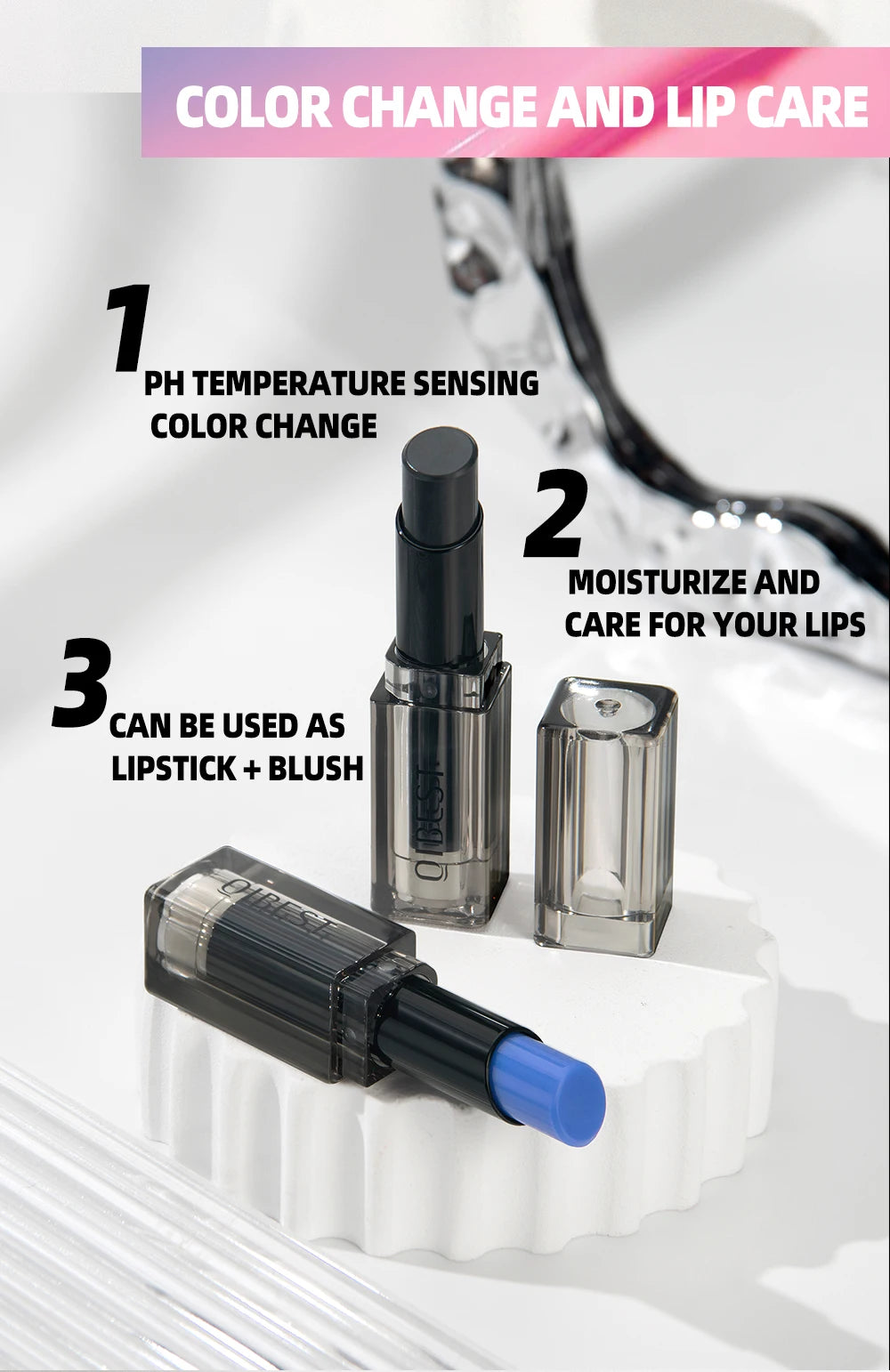 COLOR CHANGE AND LIP CARE

1 PH TEMPERATURE SENSING COLOR CHANGE

2 MOISTURIZE AND CARE FOR YOUR LIPS

3 CAN BE USED AS LIPSTICK + BLUSH

QIBEST

QIBEST