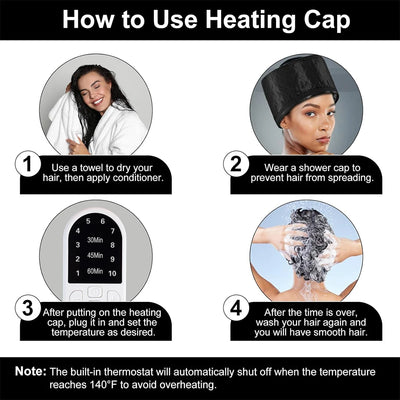 How to Use Heating Cap

1 Use a towel to dry your hair, then apply conditioner.

2 Wear a shower cap to prevent hair from spreading.

5 6
4 7
3 30Min 8
2 45Min 9
1 60Min 10

3 After putting on the heating cap, plug it in and set the temperature as desired.

4 After the time is over, wash your hair again and you will have smooth hair.

Note: The built-in thermostat will automatically shut off when the temperature reaches 140°F to avoid overheating.