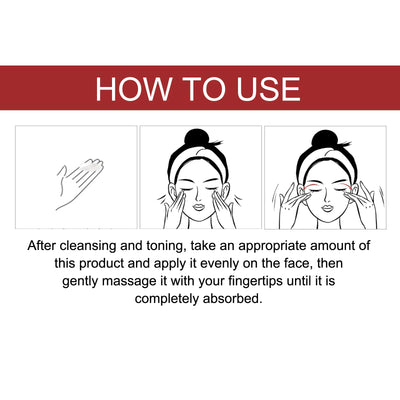 HOW TO USE

After cleansing and toning, take an appropriate amount of this product and apply it evenly on the face, then gently massage it with your fingertips until it is completely absorbed.