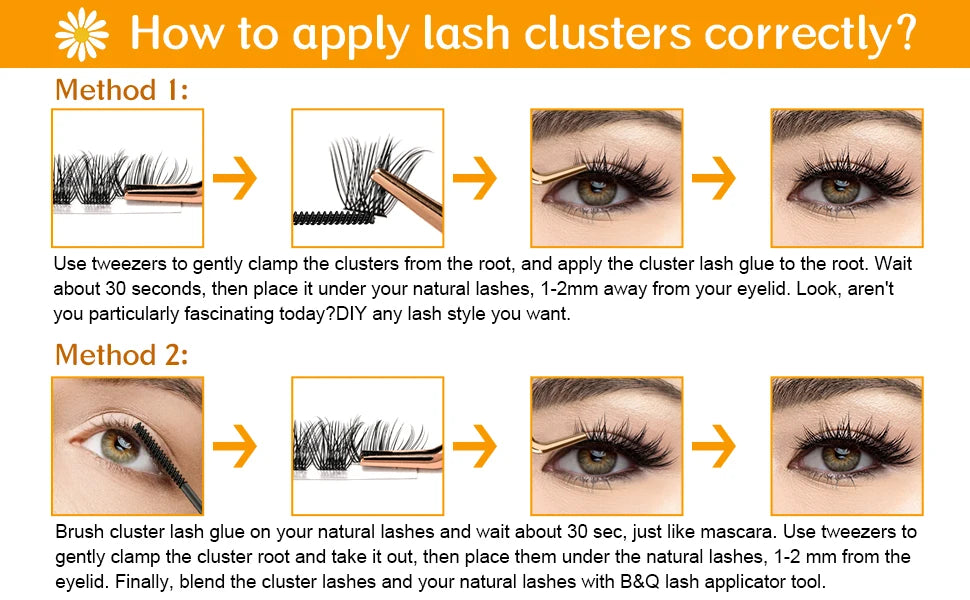 How to apply lash clusters correctly?

Method 1:

Use tweezers to gently clamp the clusters from the root, and apply the cluster lash glue to the root. Wait about 30 seconds, then place it under your natural lashes, 1-2mm away from your eyelid. Look, aren't you particularly fascinating today?DIY any lash style you want.

Method 2:

Brush cluster lash glue on your natural lashes and wait about 30 sec, just like mascara. Use tweezers to gently clamp the cluster root and take it out, then place them under the natural lashes, 1-2 mm from the eyelid. Finally, blend the cluster lashes and your natural lashes with B&Q lash applicator tool.