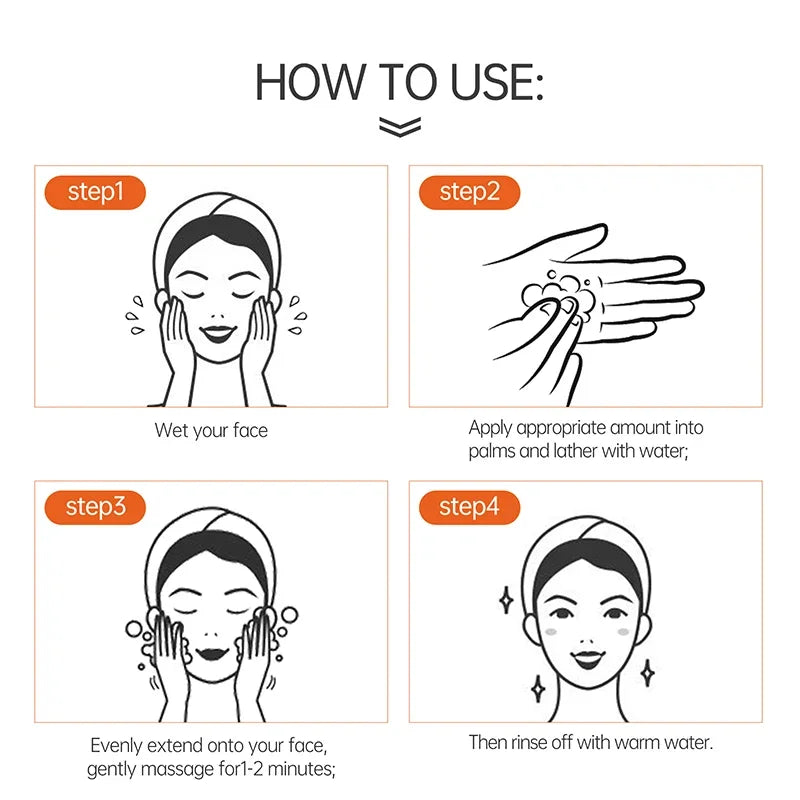 HOW TO USE:

step1

Wet your face

step2

Apply appropriate amount into palms and lather with water;

step3

Evenly extend onto your face, gently massage for1-2 minutes;

step4

Then rinse off with warm water.