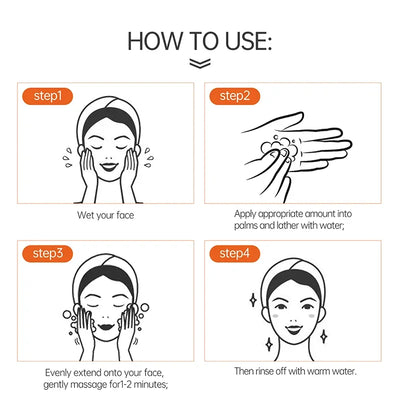 HOW TO USE:

step1

Wet your face

step2

Apply appropriate amount into palms and lather with water;

step3

Evenly extend onto your face, gently massage for1-2 minutes;

step4

Then rinse off with warm water.