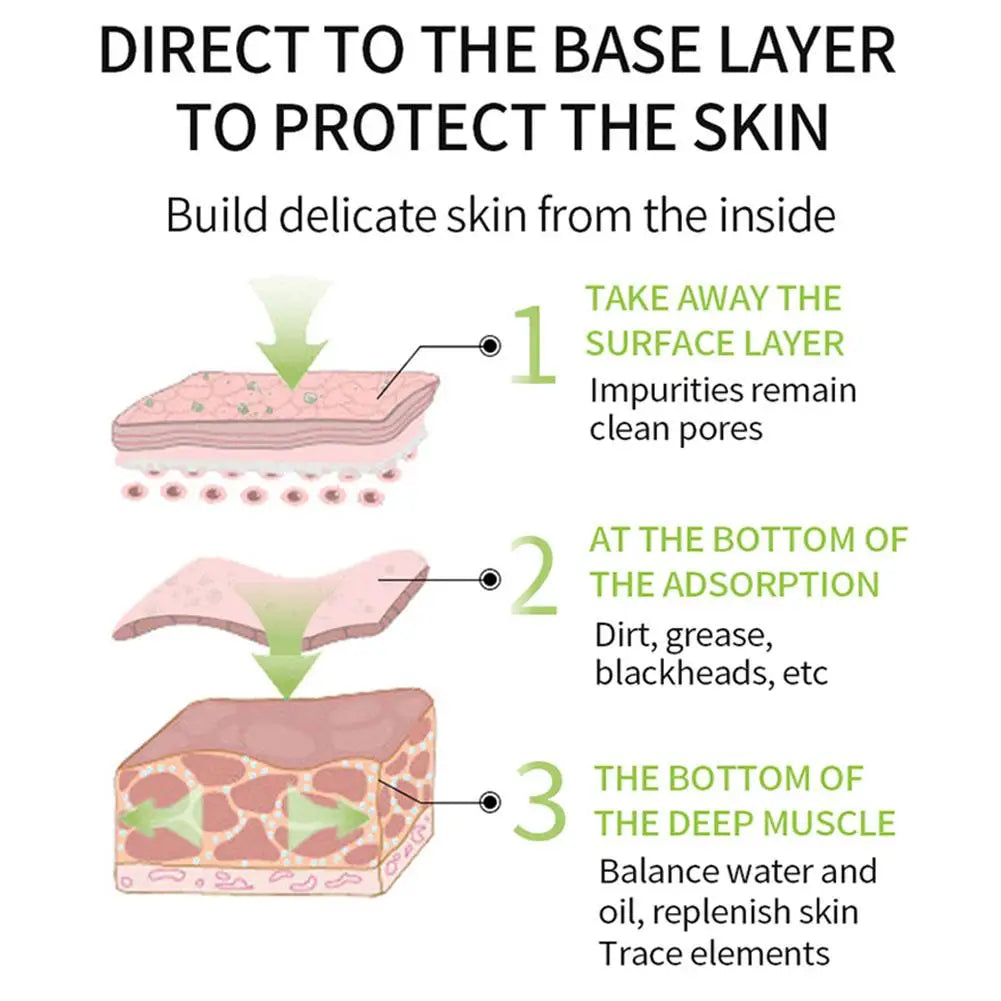 DIRECT TO THE BASE LAYER TO PROTECT THE SKIN

Build delicate skin from the inside

1

TAKE AWAY THE SURFACE LAYER

Impurities remain clean pores

2

AT THE BOTTOM OF THE ADSORPTION

Dirt, grease, blackheads, etc

3

THE BOTTOM OF THE DEEP MUSCLE

Balance water and oil, replenish skin Trace elements