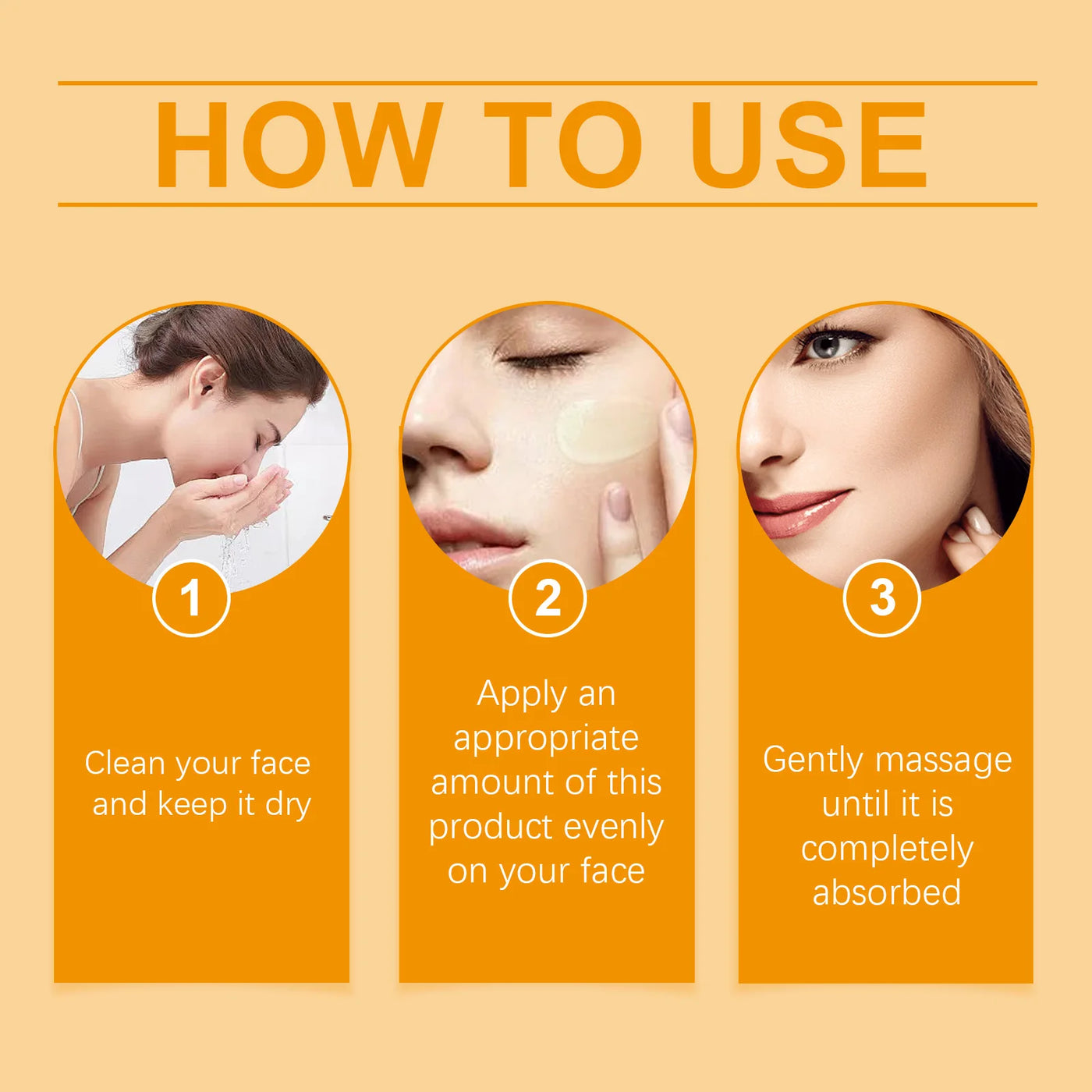 HOW TO USE

1

Clean your face and keep it dry

2

Apply an appropriate amount of this product evenly on your face

3

Gently massage until it is completely absorbed