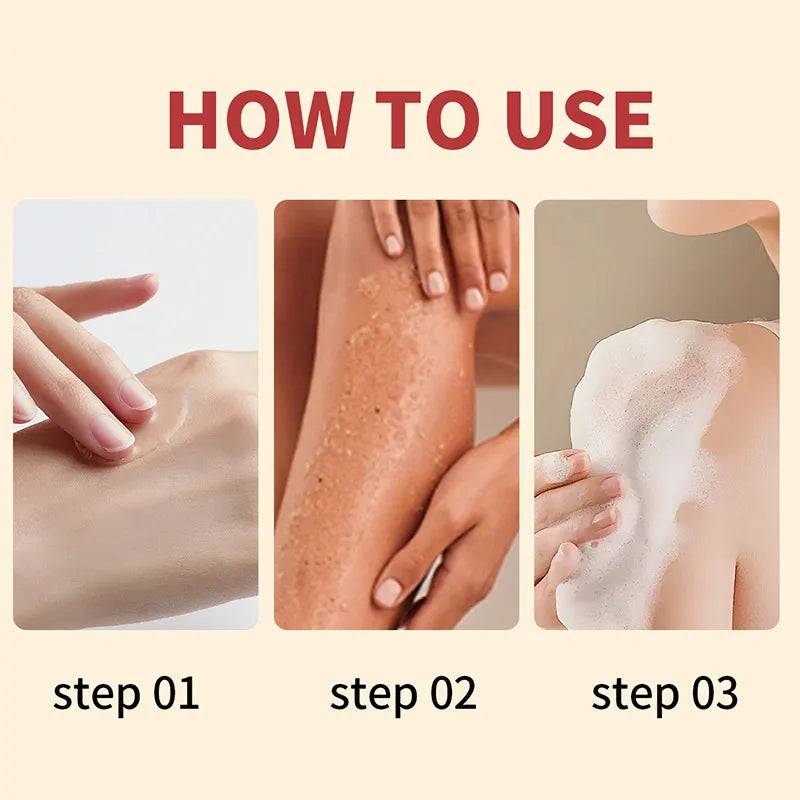 HOW TO USE

step 01

step 02

step 03