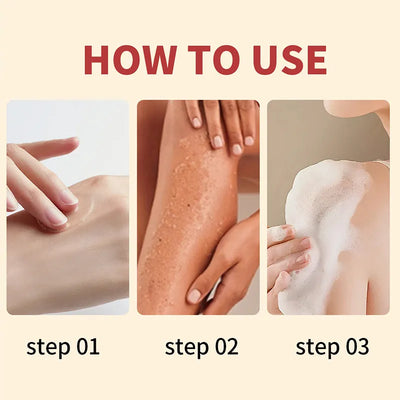 HOW TO USE

step 01

step 02

step 03