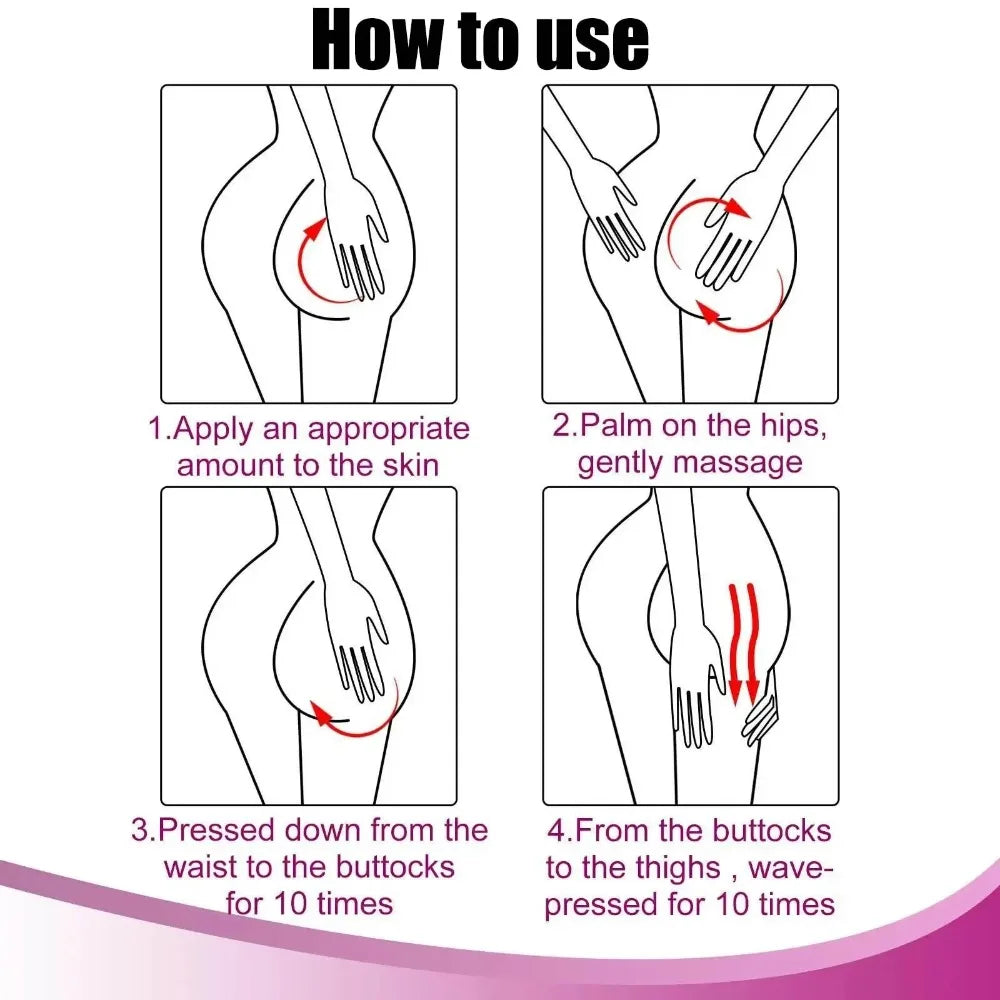 How to use

1.Apply an appropriate amount to the skin

2.Palm on the hips, gently massage

3.Pressed down from the waist to the buttocks for 10 times

4.From the buttocks to the thighs , wave-pressed for 10 times