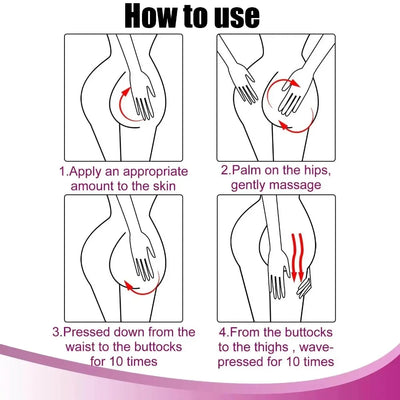 How to use

1.Apply an appropriate amount to the skin

2.Palm on the hips, gently massage

3.Pressed down from the waist to the buttocks for 10 times

4.From the buttocks to the thighs , wave-pressed for 10 times