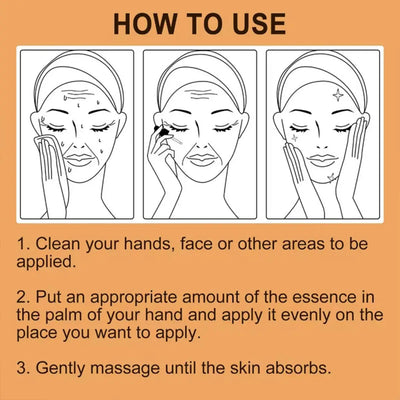 HOW TO USE

1. Clean your hands, face or other areas to be applied.

2. Put an appropriate amount of the essence in the palm of your hand and apply it evenly on the place you want to apply.

3. Gently massage until the skin absorbs.