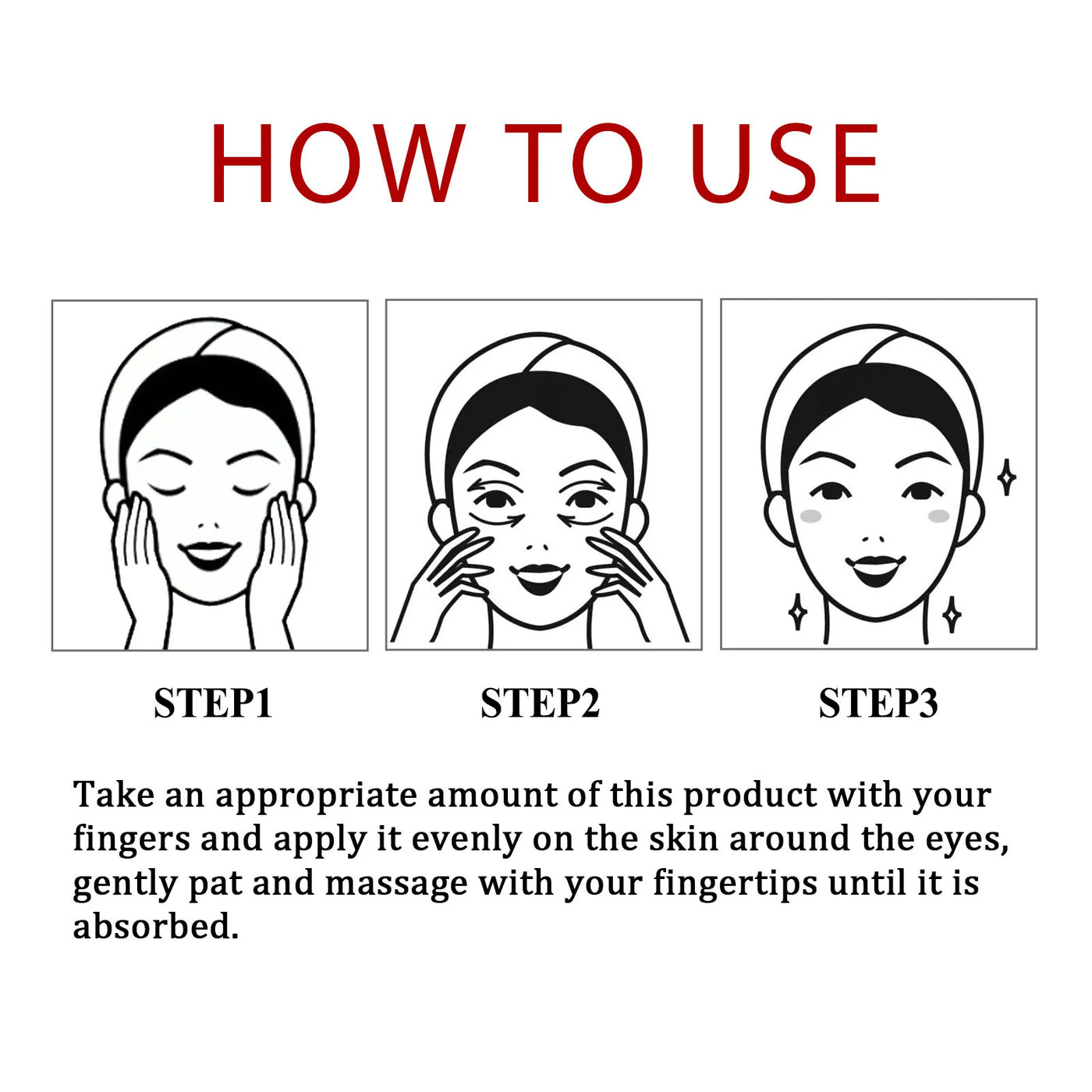 HOW TO USE

STEP1

STEP2

STEP3

Take an appropriate amount of this product with your fingers and apply it evenly on the skin around the eyes, gently pat and massage with your fingertips until it is absorbed.