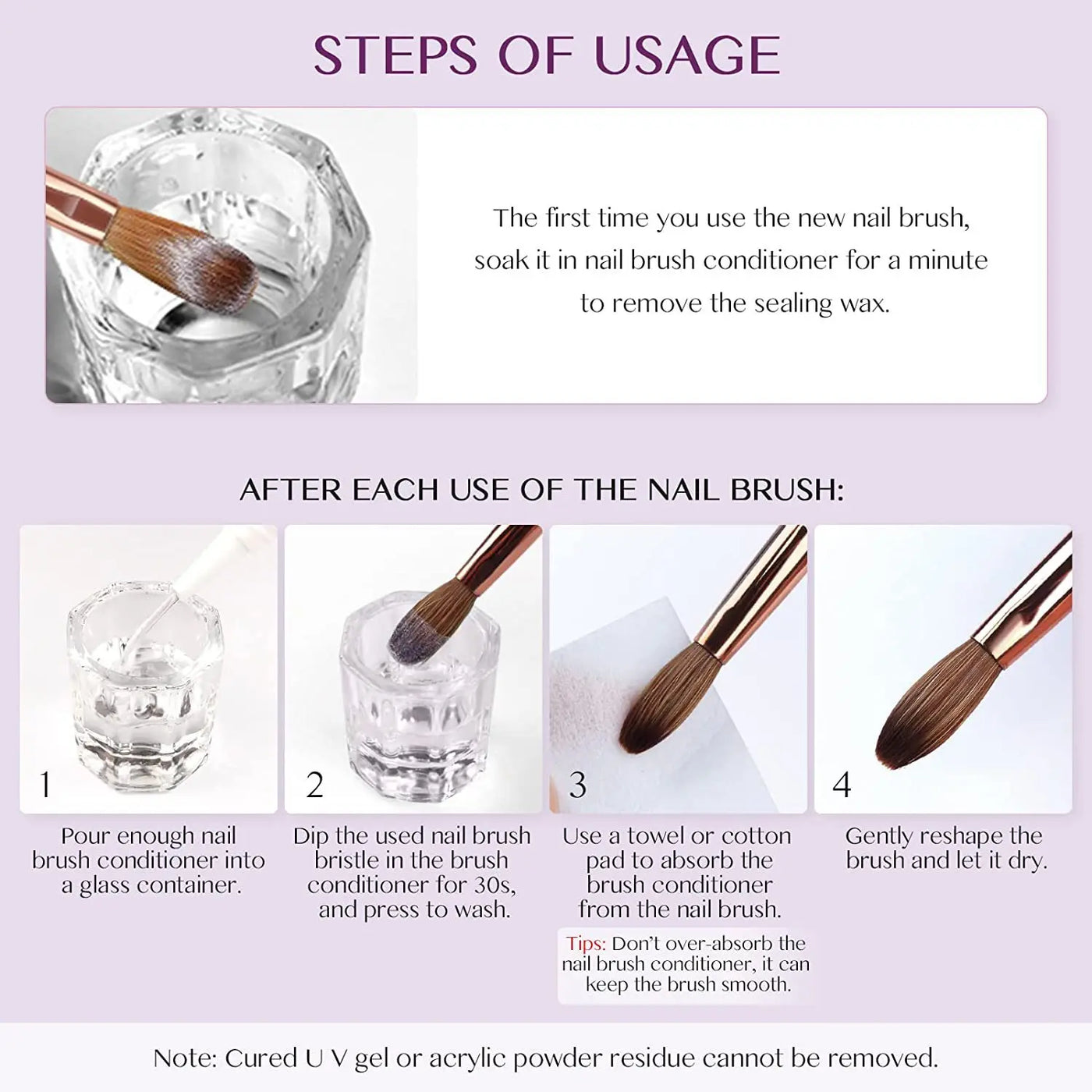 STEPS OF USAGE

The first time you use the new nail brush, soak it in nail brush conditioner for a minute to remove the sealing wax.

AFTER EACH USE OF THE NAIL BRUSH:

1
Pour enough nail brush conditioner into a glass container.

2
Dip the used nail brush bristle in the brush conditioner for 30s, and press to wash.

3
Use a towel or cotton pad to absorb the brush conditioner from the nail brush.

Tips: Don't over-absorb the nail brush conditioner, it can keep the brush smooth.

4
Gently reshape the brush and let it dry.

Note: Cured U V gel or acrylic powder residue cannot be removed.