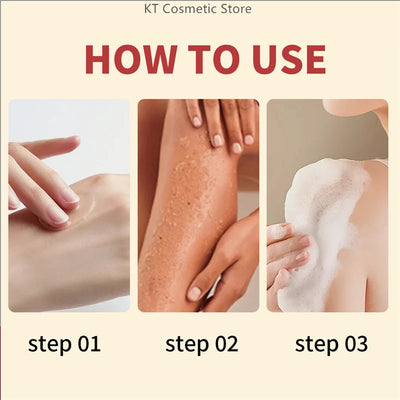 KT Cosmetic Store

HOW TO USE

step 01

step 02

step 03