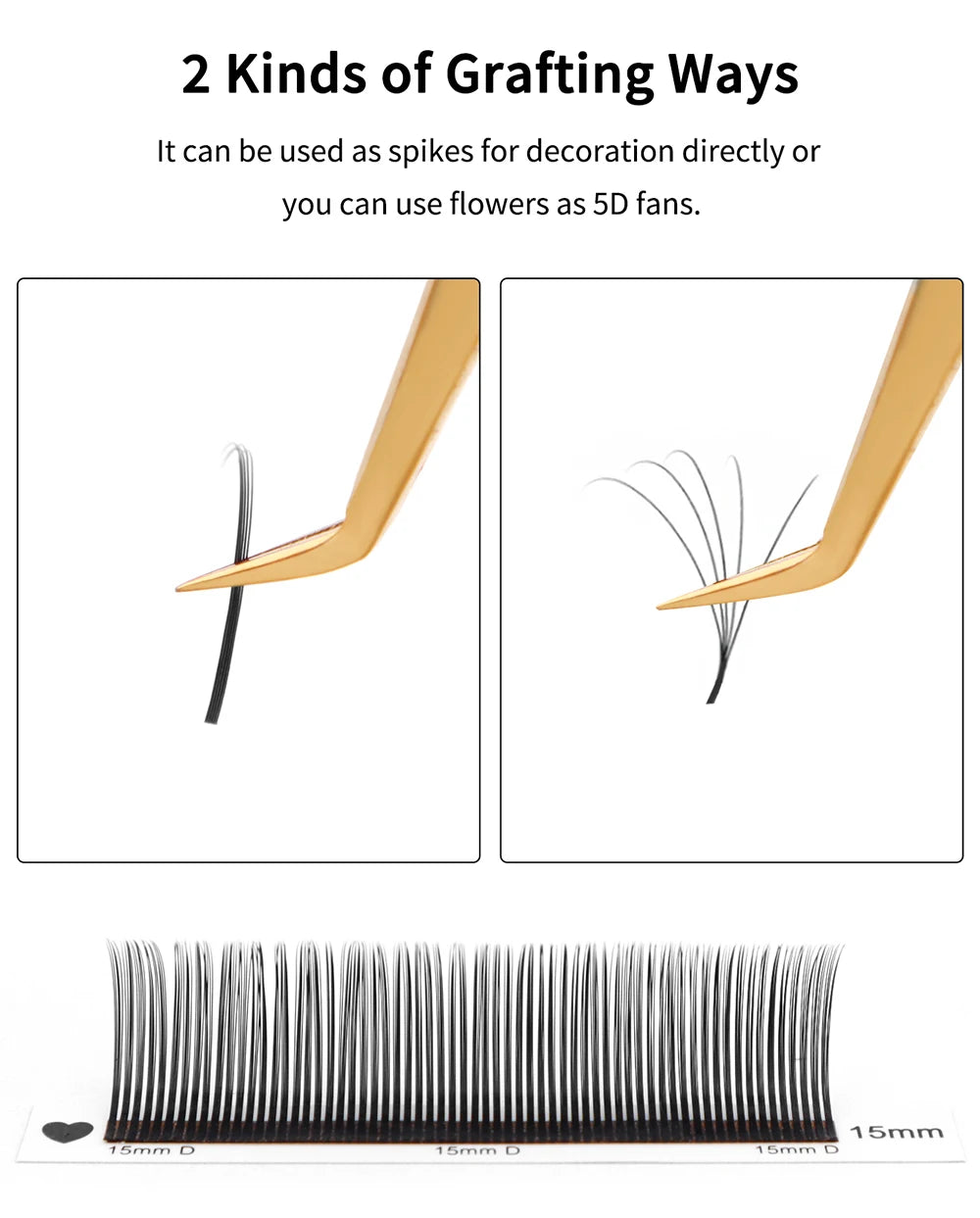 2 Kinds of Grafting Ways

It can be used as spikes for decoration directly or you can use flowers as 5D fans.

15mm D 15mm D 15mm D 15mm