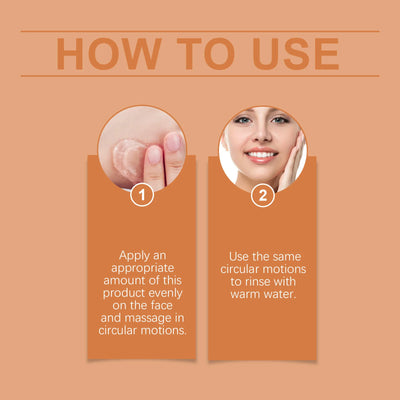 HOW TO USE

1

Apply an appropriate amount of this product evenly on the face and massage in circular motions.

2

Use the same circular motions to rinse with warm water.