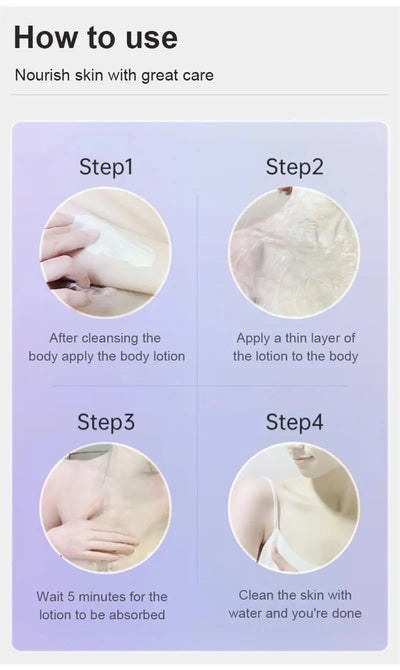 How to use

Nourish skin with great care

Step1

After cleansing the body apply the body lotion

Step2

Apply a thin layer of the lotion to the body

Step3

Wait 5 minutes for the lotion to be absorbed

Step4

Clean the skin with water and you're done