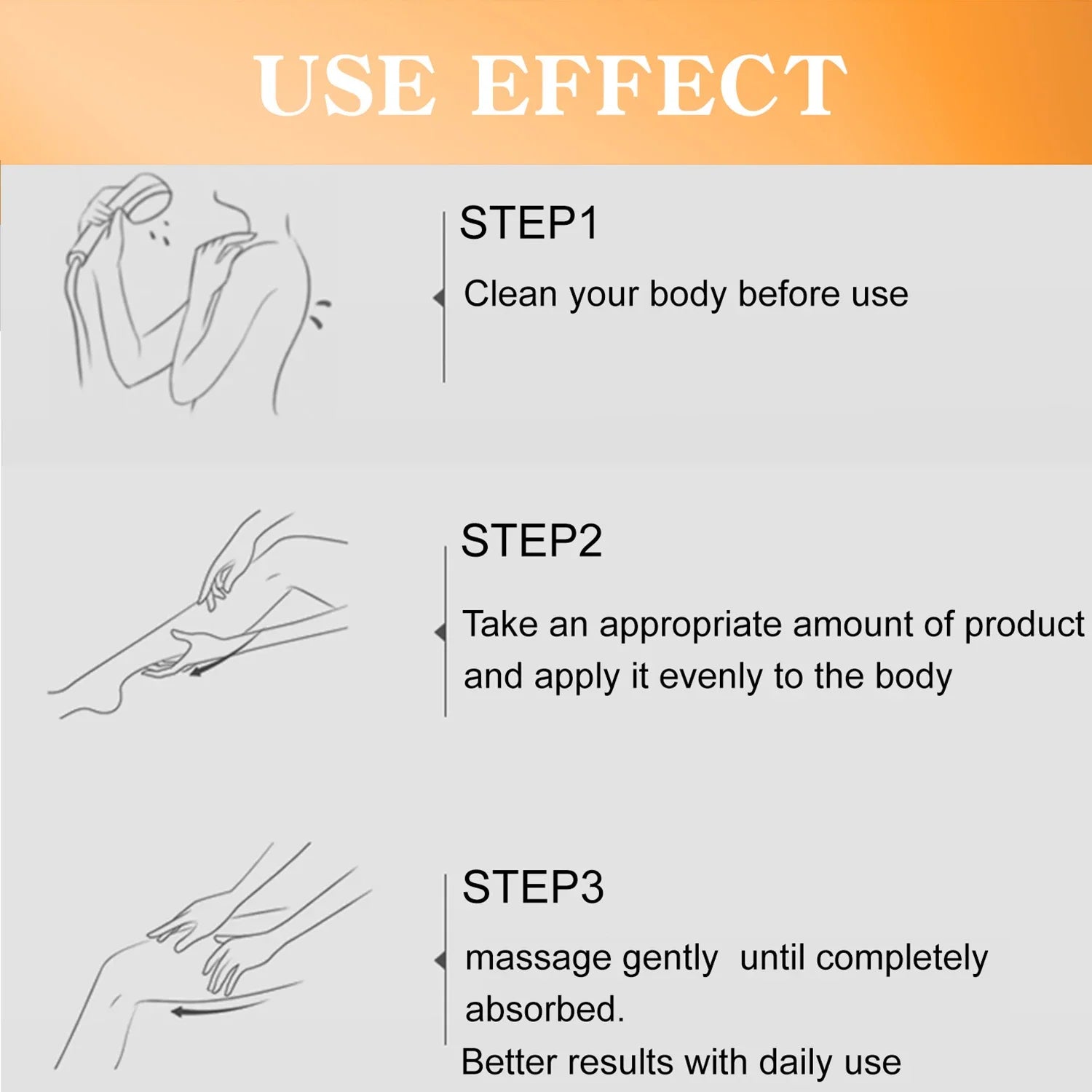 USE EFFECT

STEP1

Clean your body before use

STEP2

Take an appropriate amount of product and apply it evenly to the body

STEP3

massage gently until completely absorbed.

Better results with daily use