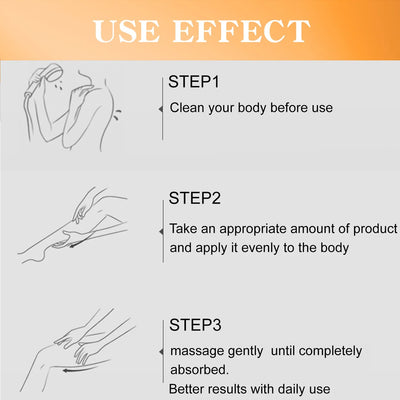 USE EFFECT

STEP1

Clean your body before use

STEP2

Take an appropriate amount of product and apply it evenly to the body

STEP3

massage gently  until completely absorbed.

Better results with daily use