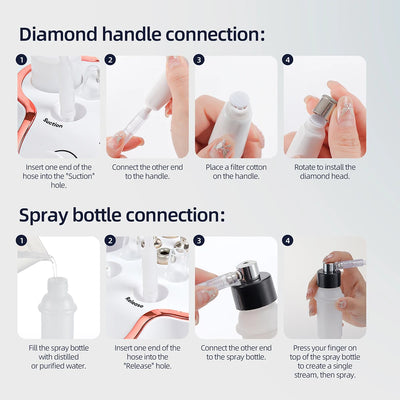 Diamond handle connection:

1

Suction

Insert one end of the hose into the "Suction" hole.

2

Connect the other end to the handle.

3

Place a filter cotton on the handle.

4

Rotate to install the diamond head.

Spray bottle connection:

1

Fill the spray bottle with distilled or purified water.

2

Release

Insert one end of the hose into the "Release" hole.

3

Connect the other end to the spray bottle.

4

Press your finger on top of the spray bottle to create a single stream, then spray.