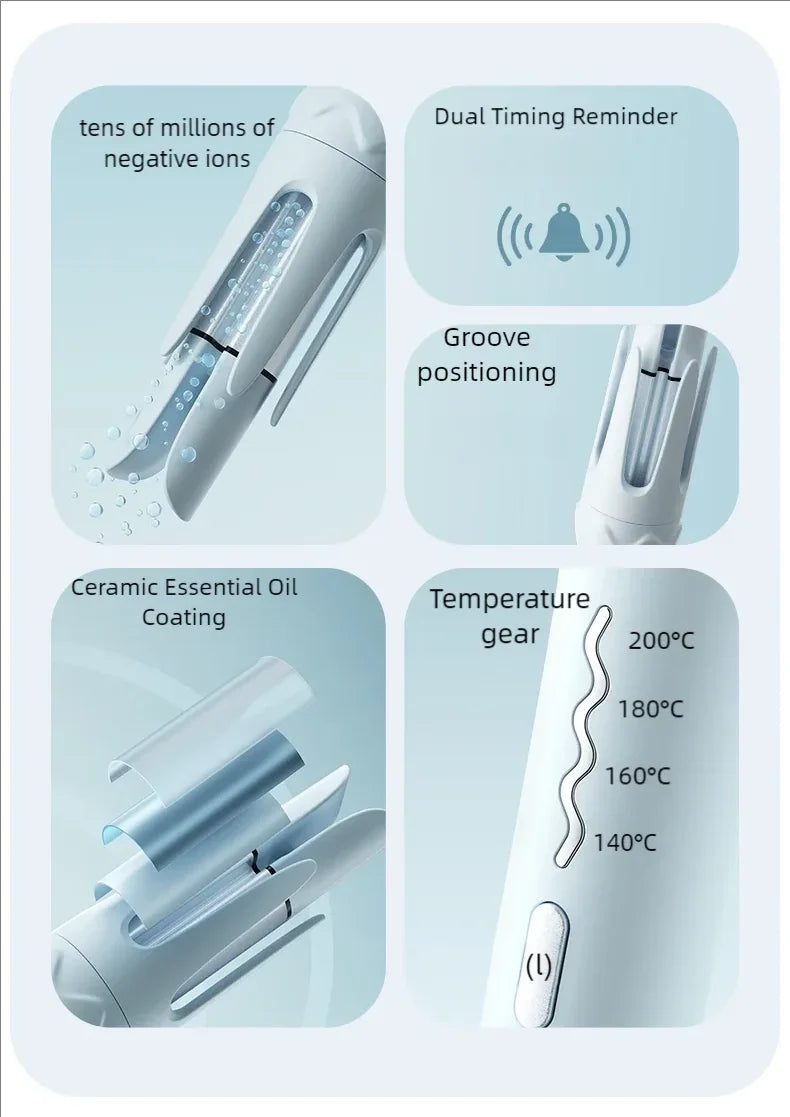 tens of millions of negative ions

Dual Timing Reminder

Groove positioning

Ceramic Essential Oil Coating

Temperature gear

200°C

180°C

160°C

140°C

(l)