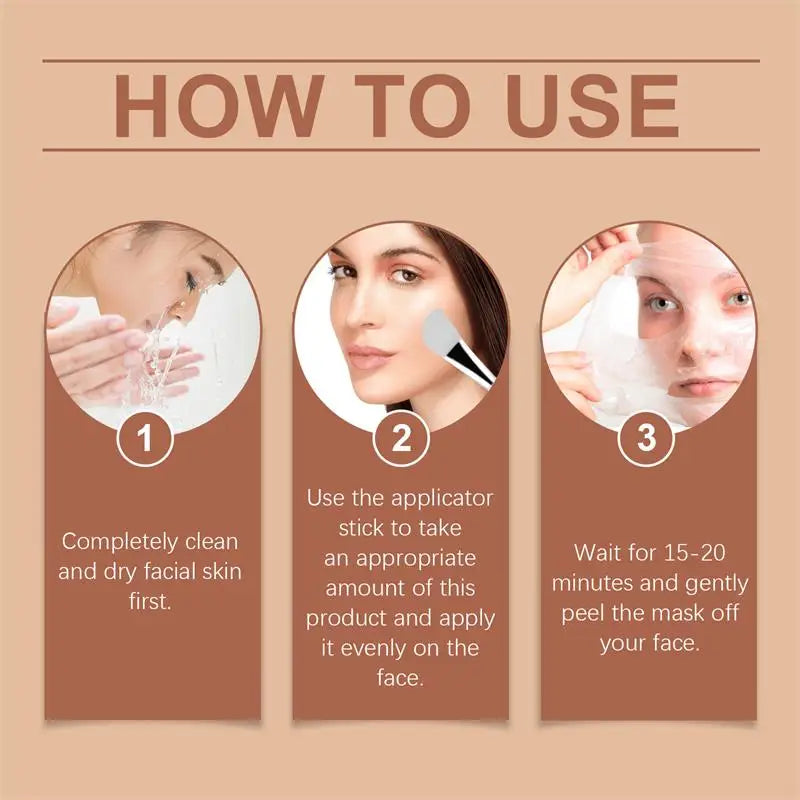 HOW TO USE

1

Completely clean and dry facial skin first.

2

Use the applicator stick to take an appropriate amount of this product and apply it evenly on the face.

3

Wait for 15-20 minutes and gently peel the mask off your face.