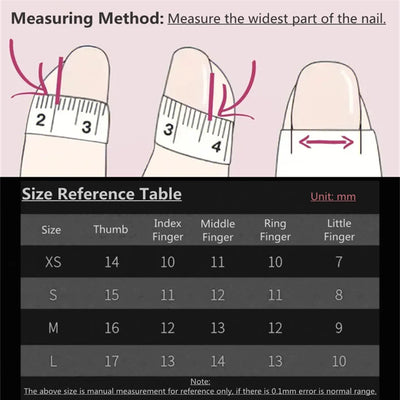 Measuring Method: Measure the widest part of the nail.

2 3

3 4

Size Reference Table

Unit: mm

| Size | Thumb | Index Finger | Middle Finger | Ring Finger | Little Finger |
|---|---|---|---|---|---|
| XS | 14 | 10 | 11 | 10 | 7 |
| S | 15 | 11 | 12 | 11 | 8 |
| M | 16 | 12 | 13 | 12 | 9 |
| L | 17 | 13 | 14 | 13 | 10 |

Note:
The above size is manual measurement for reference only, if there is 0.1mm error is normal range.