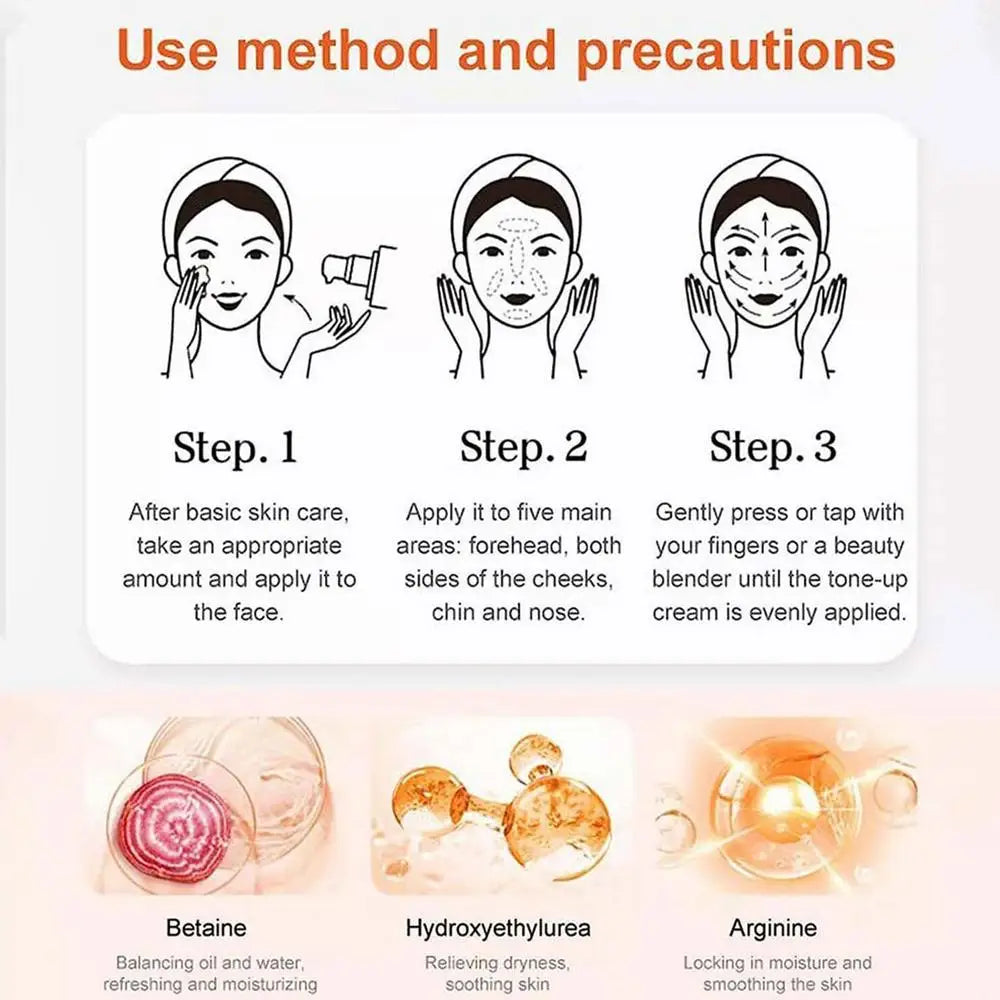 Use method and precautions

Step. 1

After basic skin care, take an appropriate amount and apply it to the face.

Step. 2

Apply it to five main areas: forehead, both sides of the cheeks, chin and nose.

Step. 3

Gently press or tap with your fingers or a beauty blender until the tone-up cream is evenly applied.

Betaine

Balancing oil and water, refreshing and moisturizing

Hydroxyethylurea

Relieving dryness, soothing skin

Arginine

Locking in moisture and smoothing the skin