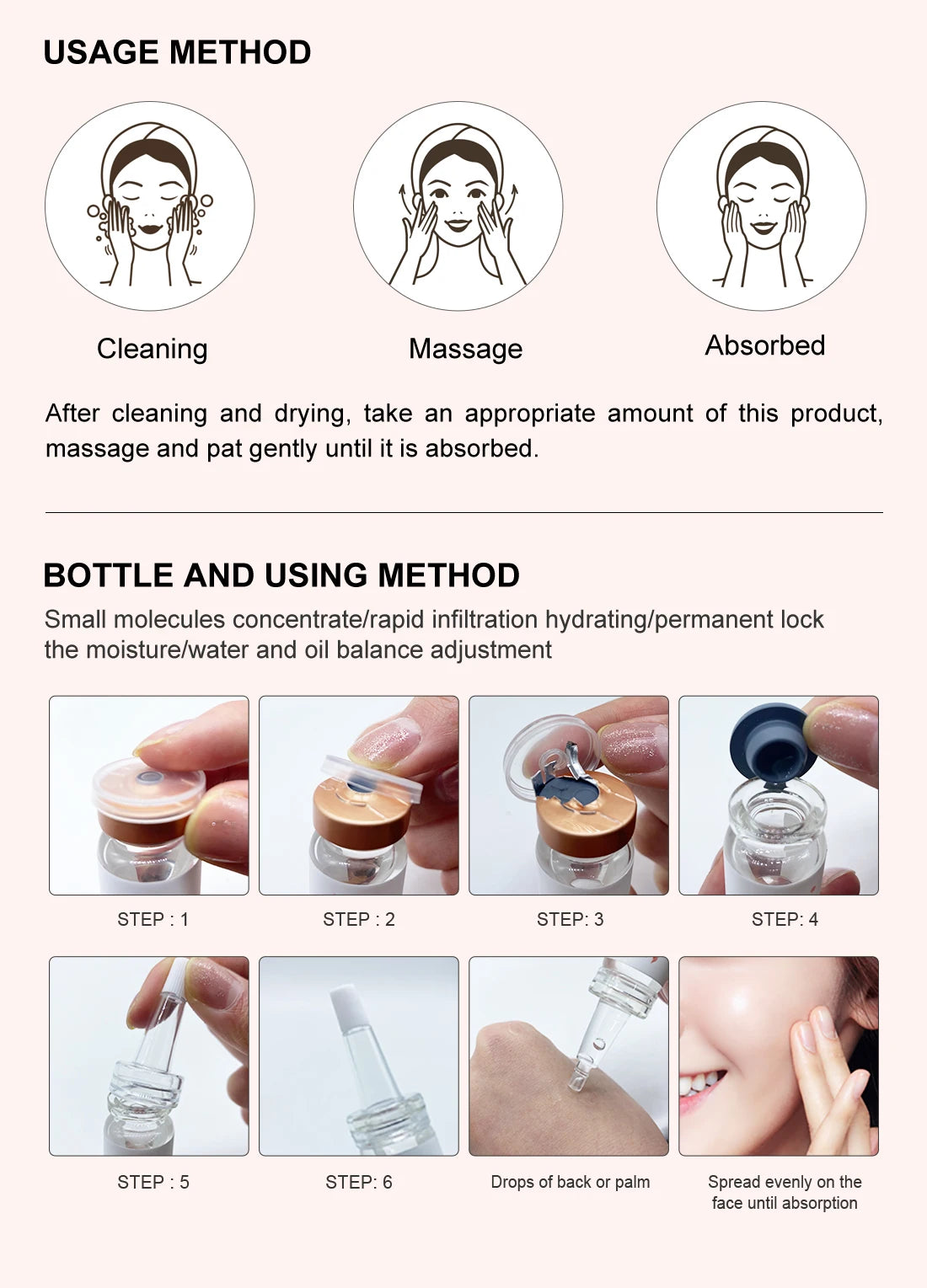 USAGE METHOD

Cleaning

Massage

Absorbed

After cleaning and drying, take an appropriate amount of this product, massage and pat gently until it is absorbed.

BOTTLE AND USING METHOD

Small molecules concentrate/rapid infiltration hydrating/permanent lock the moisture/water and oil balance adjustment

STEP : 1

STEP : 2

STEP: 3

STEP: 4

STEP : 5

STEP: 6

Drops of back or palm

Spread evenly on the face until absorption