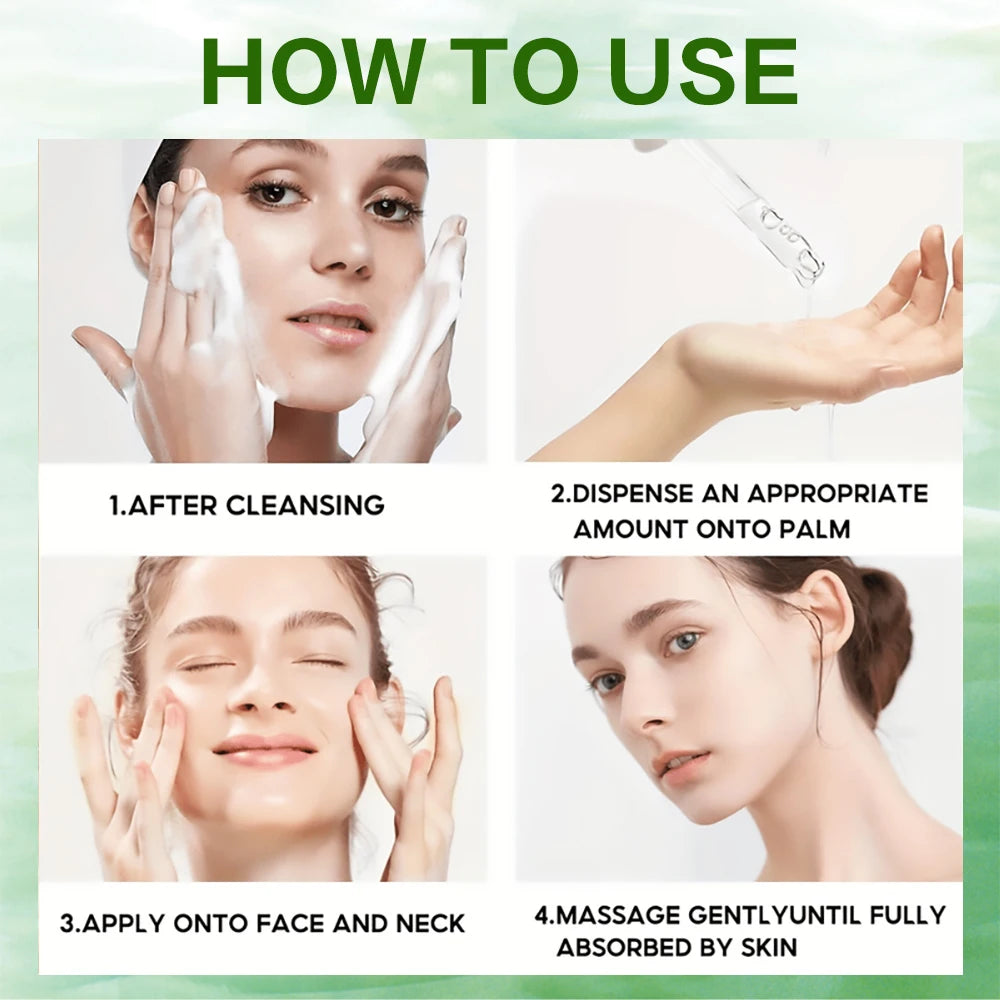 HOW TO USE

1.AFTER CLEANSING

2.DISPENSE AN APPROPRIATE AMOUNT ONTO PALM

3.APPLY ONTO FACE AND NECK

4.MASSAGE GENTLYUNTIL FULLY ABSORBED BY SKIN