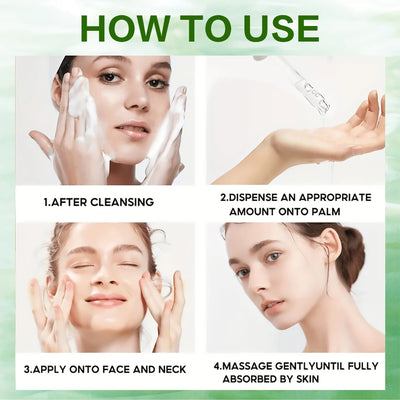 HOW TO USE

1.AFTER CLEANSING

2.DISPENSE AN APPROPRIATE AMOUNT ONTO PALM

3.APPLY ONTO FACE AND NECK

4.MASSAGE GENTLYUNTIL FULLY ABSORBED BY SKIN