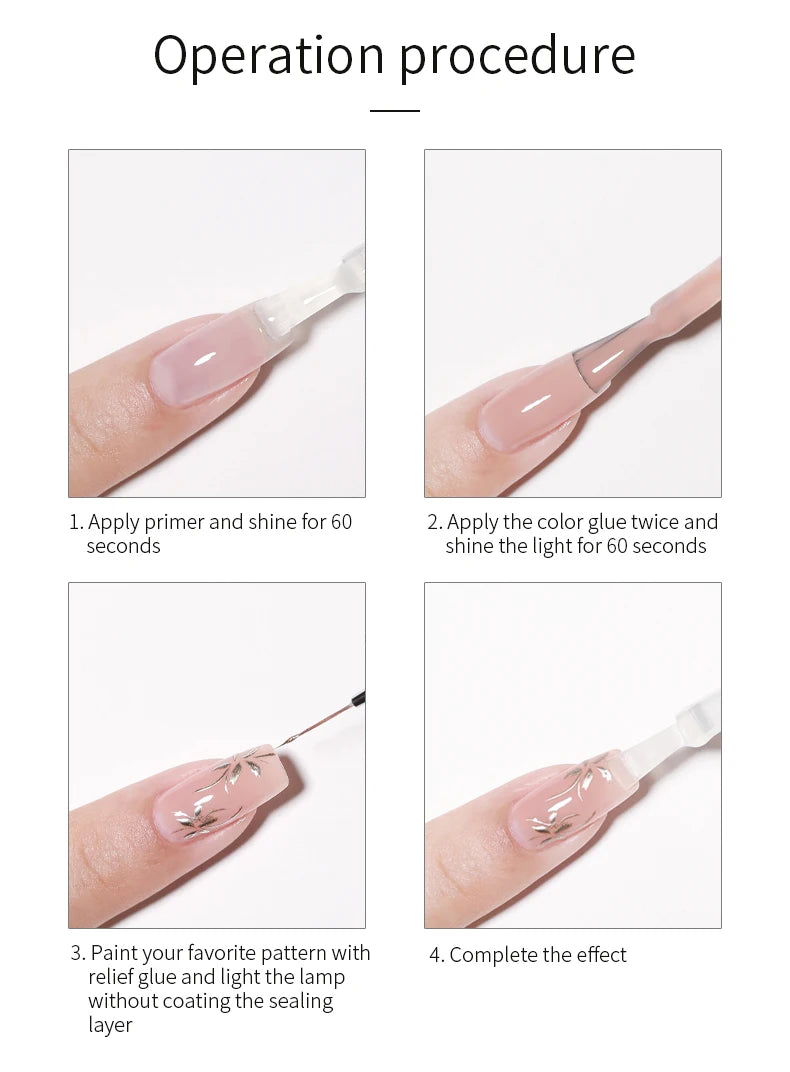 Operation procedure

1. Apply primer and shine for 60 seconds

2. Apply the color glue twice and shine the light for 60 seconds

3. Paint your favorite pattern with relief glue and light the lamp without coating the sealing layer

4. Complete the effect