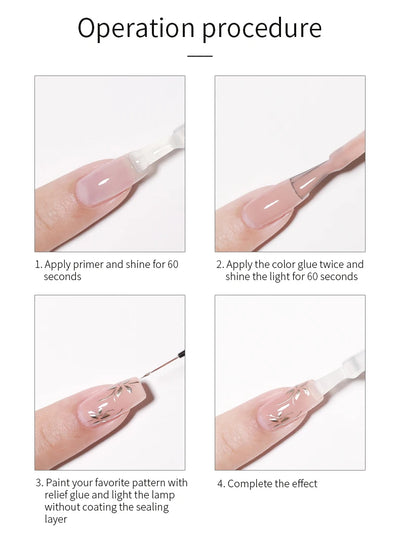 Operation procedure

1. Apply primer and shine for 60 seconds

2. Apply the color glue twice and shine the light for 60 seconds

3. Paint your favorite pattern with relief glue and light the lamp without coating the sealing layer

4. Complete the effect