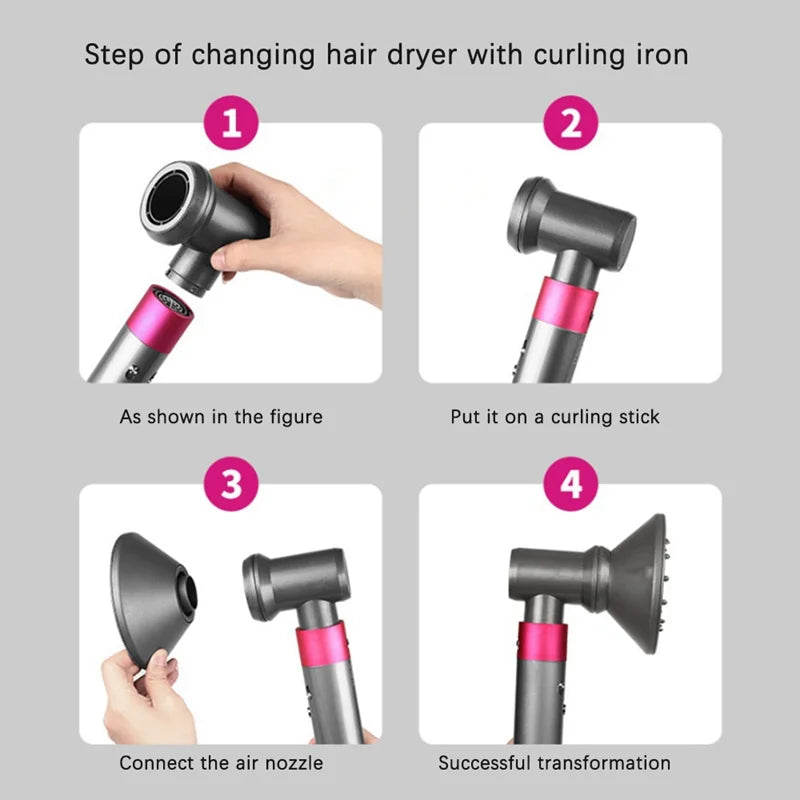 Step of changing hair dryer with curling iron

1

As shown in the figure

2

Put it on a curling stick

3

Connect the air nozzle

4

Successful transformation