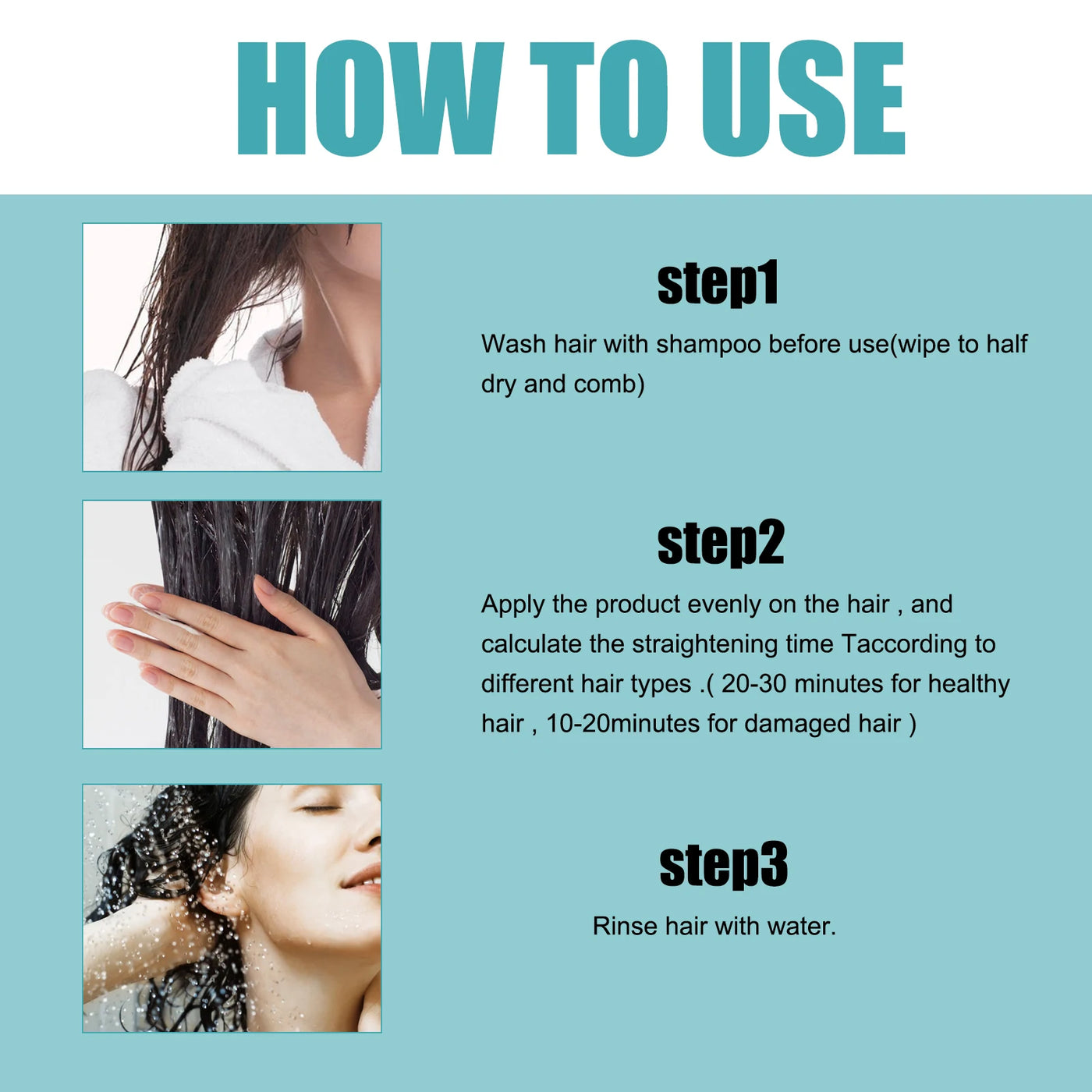 HOW TO USE

step1

Wash hair with shampoo before use(wipe to half dry and comb)

step2

Apply the product evenly on the hair , and calculate the straightening time Taccording to different hair types .( 20-30 minutes for healthy hair , 10-20minutes for damaged hair )

step3

Rinse hair with water.