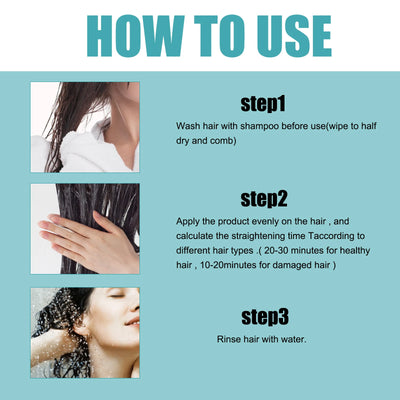 HOW TO USE

step1

Wash hair with shampoo before use(wipe to half dry and comb)

step2

Apply the product evenly on the hair , and calculate the straightening time Taccording to different hair types .( 20-30 minutes for healthy hair , 10-20minutes for damaged hair )

step3

Rinse hair with water.