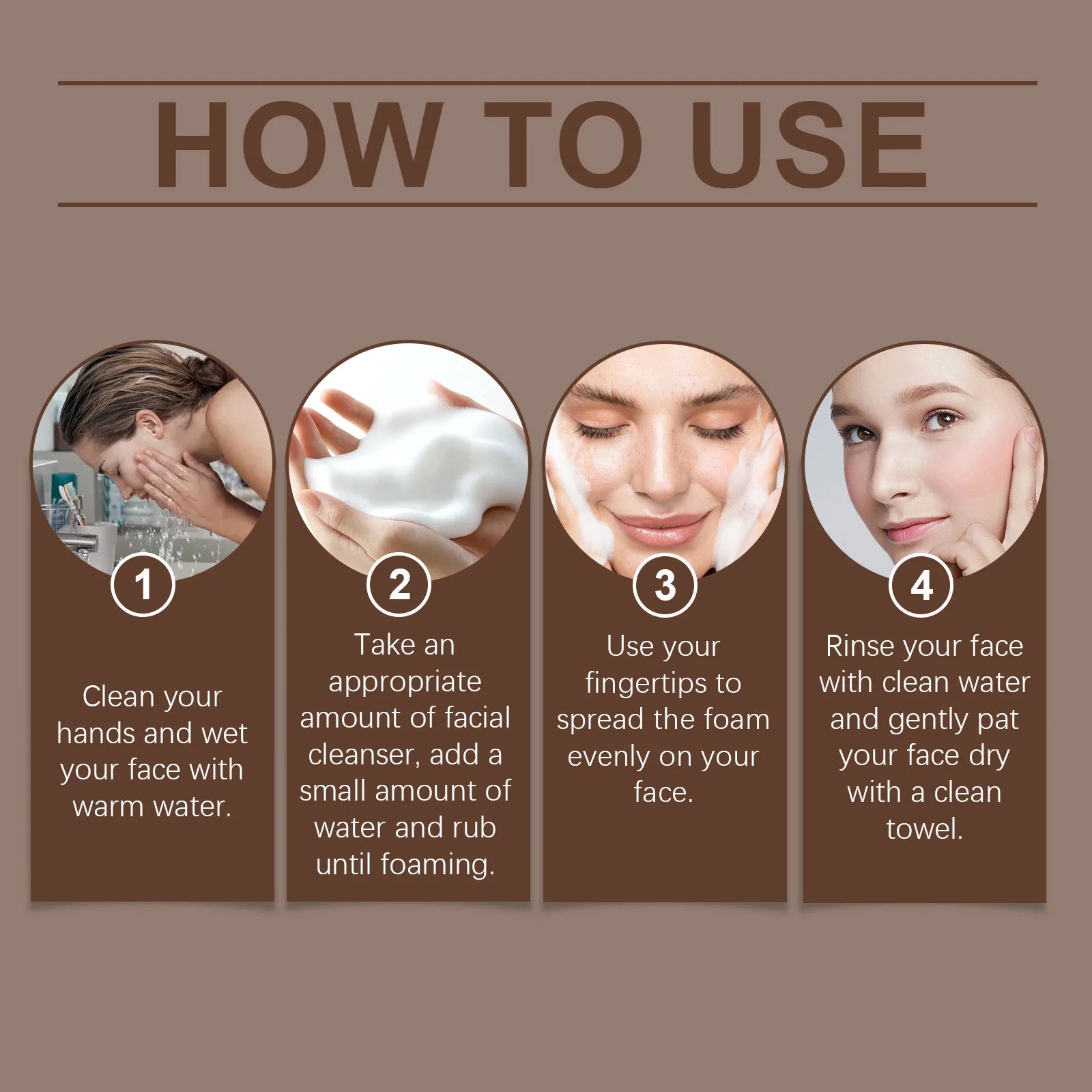 HOW TO USE

1

Clean your hands and wet your face with warm water.

2

Take an appropriate amount of facial cleanser, add a small amount of water and rub until foaming.

3

Use your fingertips to spread the foam evenly on your face.

4

Rinse your face with clean water and gently pat your face dry with a clean towel.