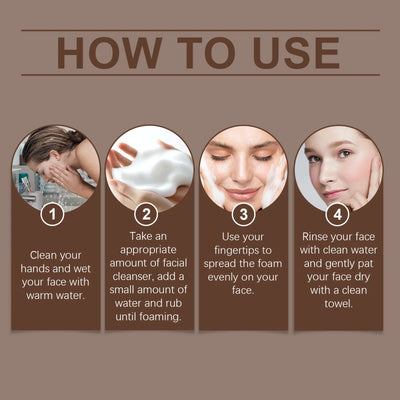 HOW TO USE

1

Clean your hands and wet your face with warm water.

2

Take an appropriate amount of facial cleanser, add a small amount of water and rub until foaming.

3

Use your fingertips to spread the foam evenly on your face.

4

Rinse your face with clean water and gently pat your face dry with a clean towel.