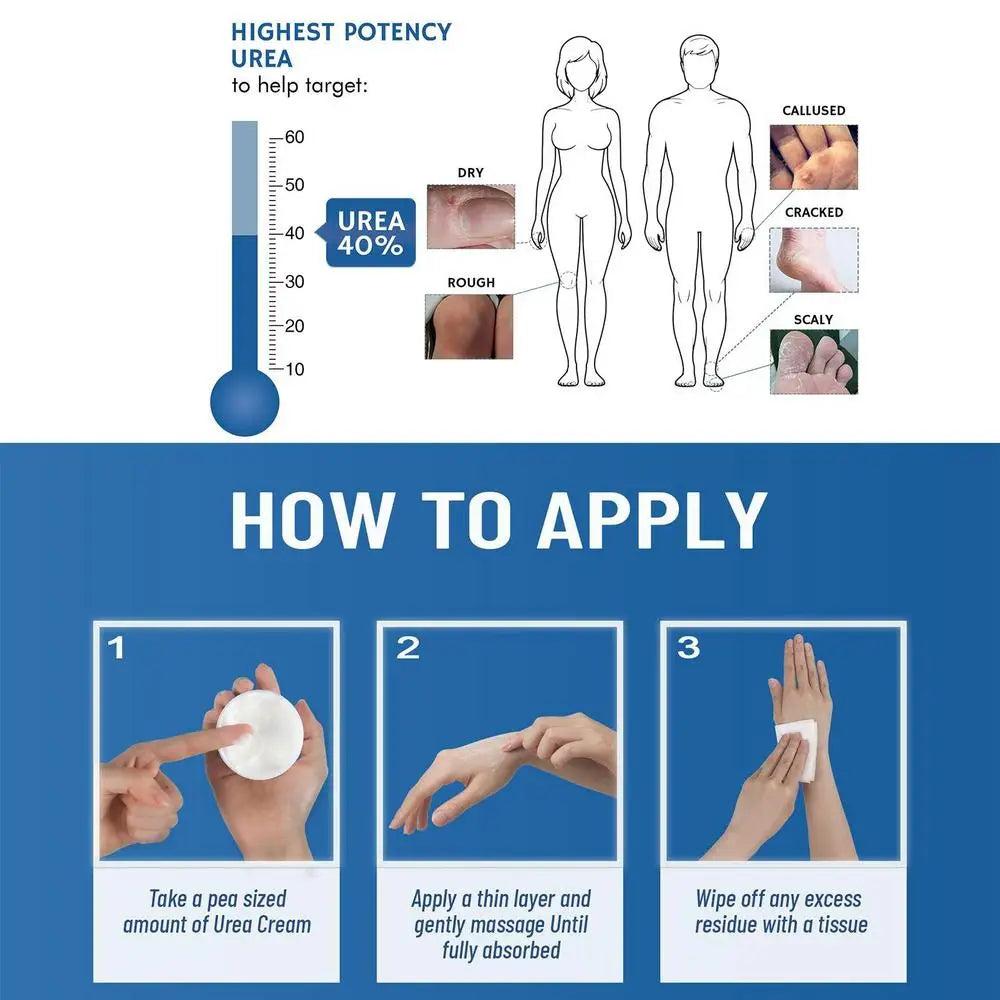 HIGHEST POTENCY UREA
to help target:

60
50
40
30
20
10

UREA 40%

DRY

ROUGH

CALLUSED

CRACKED

SCALY

HOW TO APPLY

1

Take a pea sized amount of Urea Cream

2

Apply a thin layer and gently massage Until fully absorbed

3

Wipe off any excess residue with a tissue