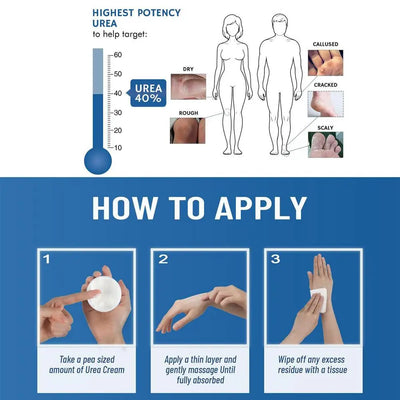 HIGHEST POTENCY UREA
to help target:

60
50
40
30
20
10

UREA 40%

DRY

ROUGH

CALLUSED

CRACKED

SCALY

HOW TO APPLY

1
Take a pea sized amount of Urea Cream

2
Apply a thin layer and gently massage Until fully absorbed

3
Wipe off any excess residue with a tissue